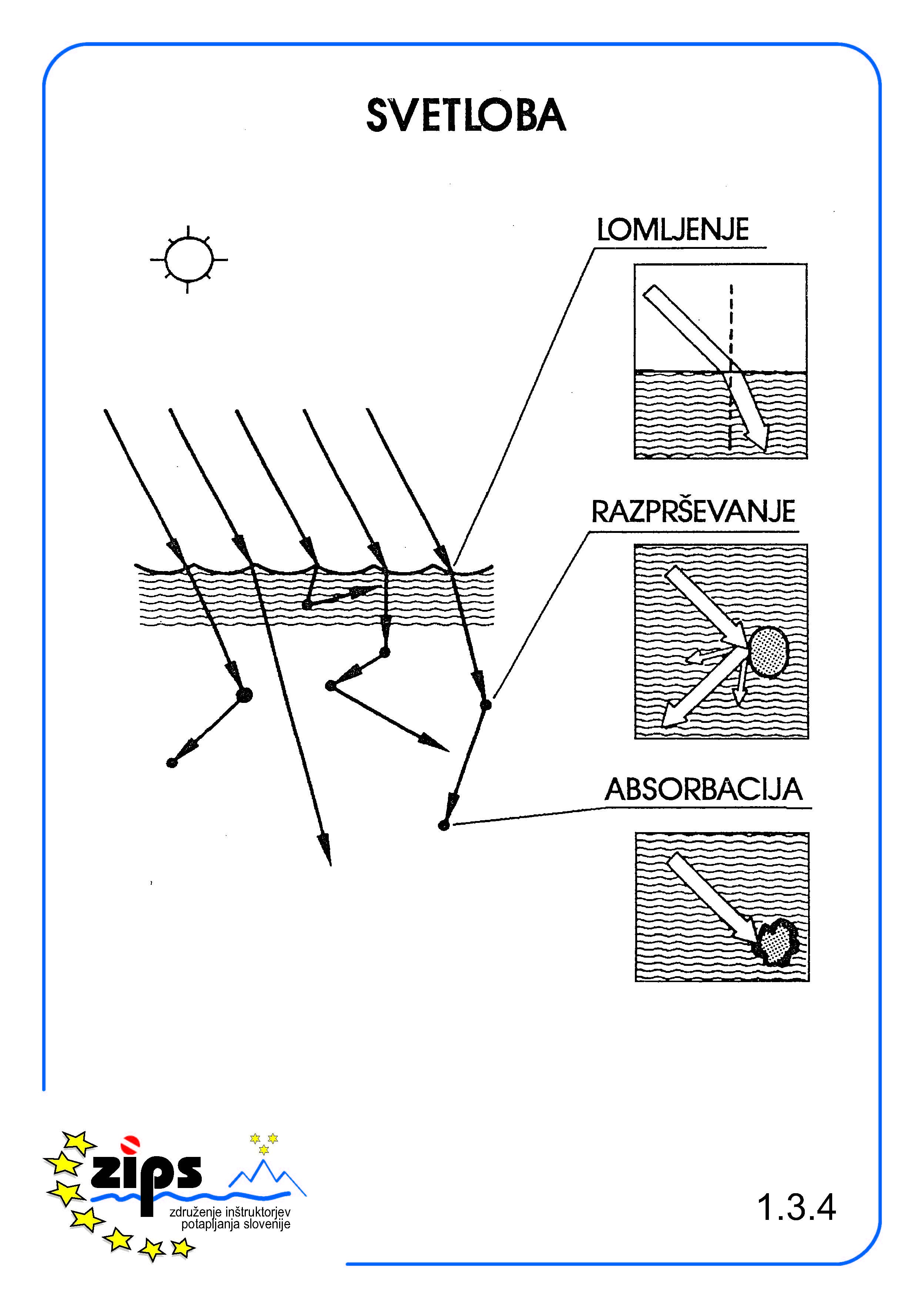 SVETLOBA

LOMLJENJE

RAZPRŠEVANJE

ABSORBACIJA

zips
združenje inštruktorjev potapljanja slovenije

1.3.4